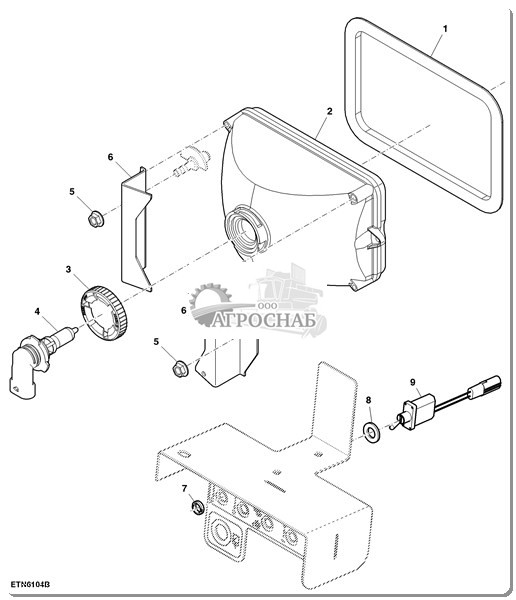 1
2
6
5
3
4
6
ООО
АГРОСНАБ
5
9
8
7
ETN6104B